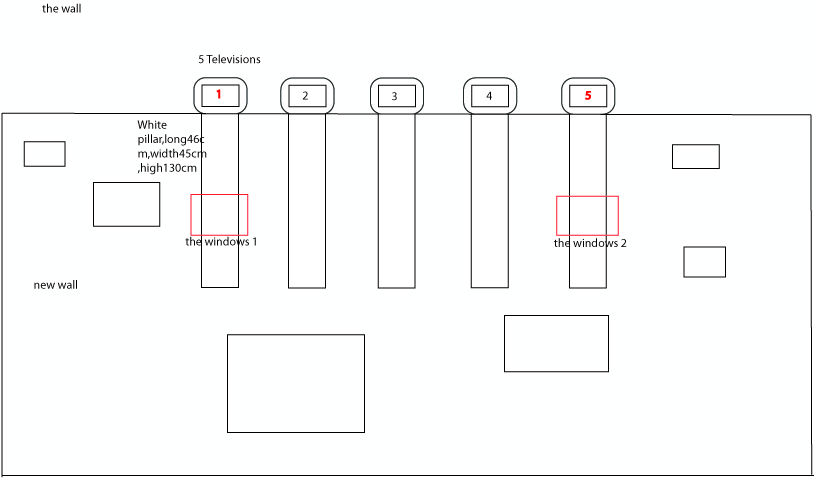 the wall

5 Televisions

1
2
3
4
5

White pillar,long46cm,width45cm,high130cm

the windows 1

the windows 2

new wall